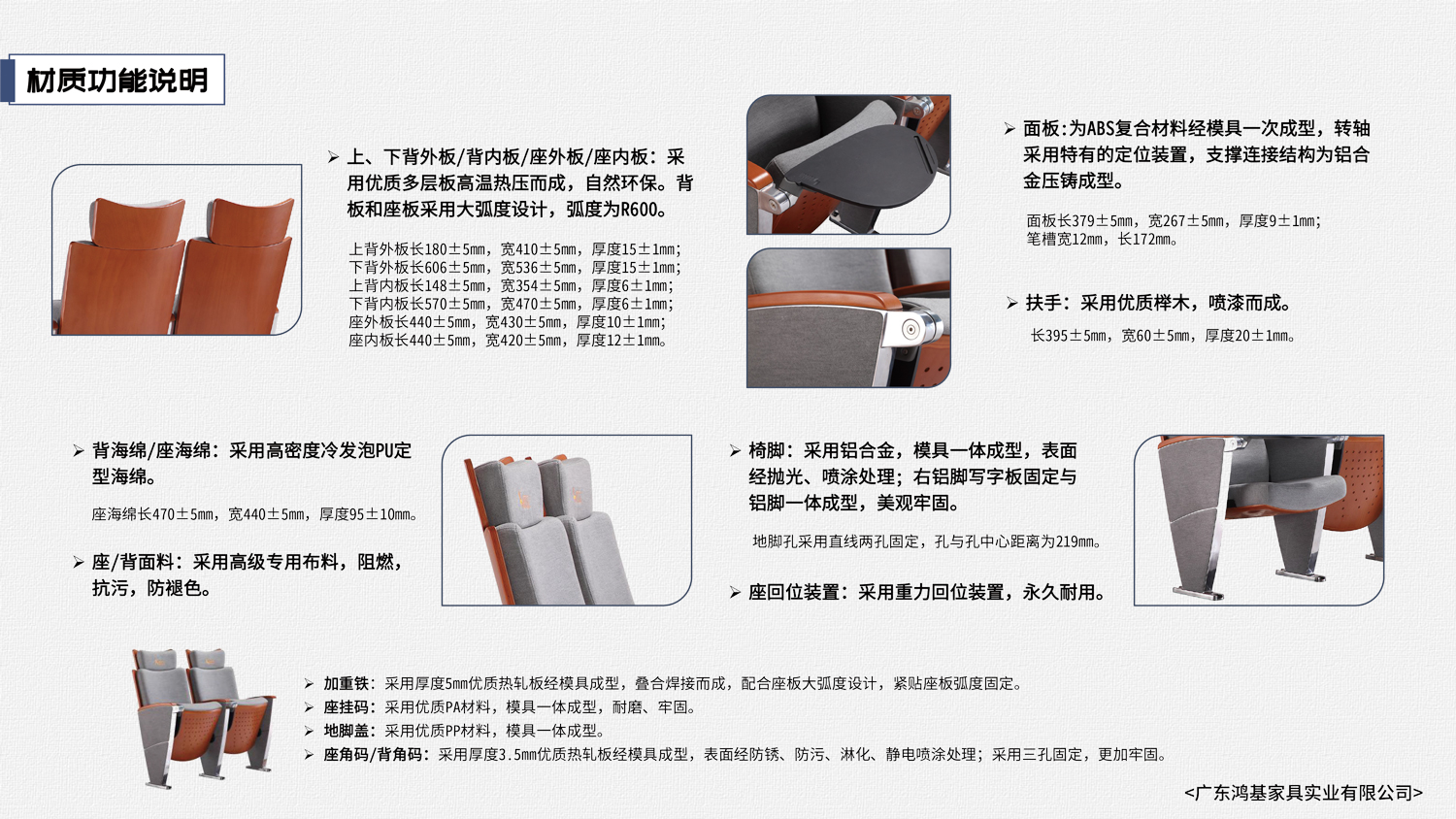 材质功能说明

➢ 上、下背外板/背内板/座外板/座内板：采用优质多层板高温热压而成，自然环保。背板和座板采用大弧度设计，弧度为R600。

上背外板长180±5mm，宽410±5mm，厚度15±1mm；
下背外板长606±5mm，宽536±5mm，厚度15±1mm；
上背内板长148±5mm，宽354±5mm，厚度6±1mm；
下背内板长570±5mm，宽470±5mm，厚度6±1mm；
座外板长440±5mm，宽430±5mm，厚度10±1mm；
座内板长440±5mm，宽420±5mm，厚度12±1mm。

➢ 面板:为ABS复合材料经模具一次成型，转轴采用特有的定位装置，支撑连接结构为铝合金压铸成型。

面板长379±5mm，宽267±5mm，厚度9±1mm；
笔槽宽12mm，长172mm。

➢ 扶手：采用优质榉木，喷漆而成。

长395±5mm，宽60±5mm，厚度20±1mm。

➢ 背海绵/座海绵：采用高密度冷发泡PU定型海绵。

座海绵长470±5mm，宽440±5mm，厚度95±10mm。

➢ 座/背面料：采用高级专用布料，阻燃，抗污，防褪色。

➢ 椅脚：采用铝合金，模具一体成型，表面经抛光、喷涂处理；右铝脚写字板固定与铝脚一体成型，美观牢固。

地脚孔采用直线两孔固定，孔与孔中心距离为219mm。

➢ 座回位装置：采用重力回位装置，永久耐用。

➢ 加重铁：采用厚度5mm优质热轧板经模具成型，叠合焊接而成，配合座板大弧度设计，紧贴座板弧度固定。
➢ 座挂码：采用优质PA材料，模具一体成型，耐磨、牢固。
➢ 地脚盖：采用优质PP材料，模具一体成型。
➢ 座角码/背角码：采用厚度3.5mm优质热轧板经模具成型，表面经防锈、防污、淋化、静电喷涂处理；采用三孔固定，更加牢固。

<广东鸿基家具实业有限公司>